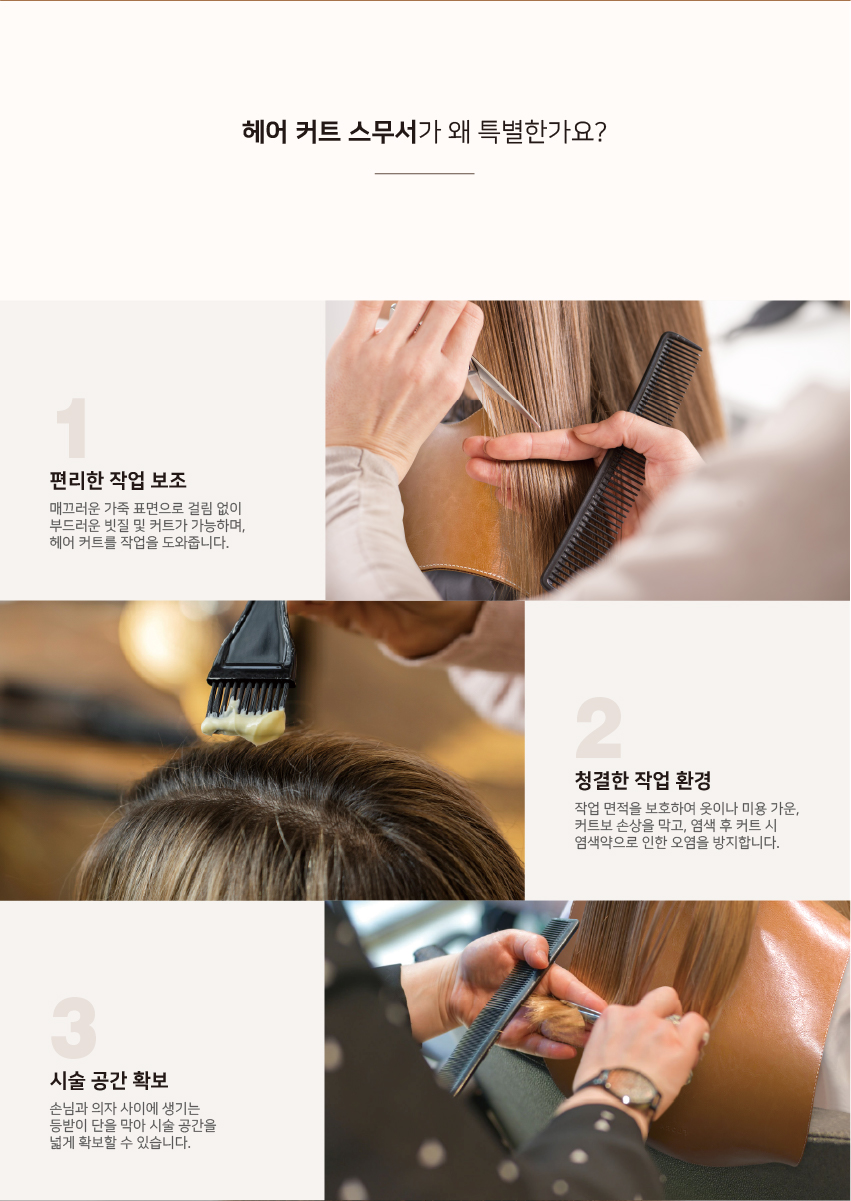 헤어 커트 스무서가 왜 특별한가요?

1
편리한 작업 보조
매끄러운 가죽 표면으로 걸림 없이 부드러운 빗질 및 커트가 가능하며, 헤어 커트를 작업을 도와줍니다.

2
청결한 작업 환경
작업 면적을 보호하여 옷이나 미용 가운, 커트보 손상을 막고, 염색 후 커트 시 염색약으로 인한 오염을 방지합니다.

3
시술 공간 확보
손님과 의자 사이에 생기는 등받이 단을 막아 시술 공간을 넓게 확보할 수 있습니다.